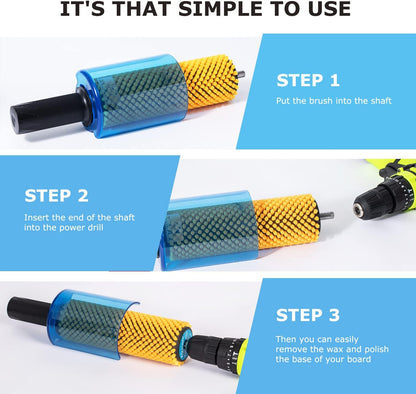 IT'S THAT SIMPLE TO USE

STEP 1
Put the brush into the shaft

STEP 2
Insert the end of the shaft into the power drill

STEP 3
Then you can easily remove the wax and polish the base of your board