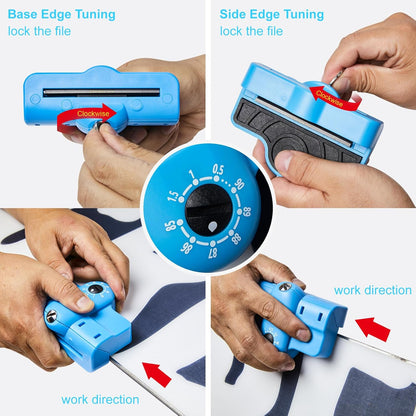 Base Edge Tuning
lock the file

Clockwise

Side Edge Tuning
lock the file

Clockwise

1.5 1 0.5 90 89 88 87 86 85

work direction

work direction